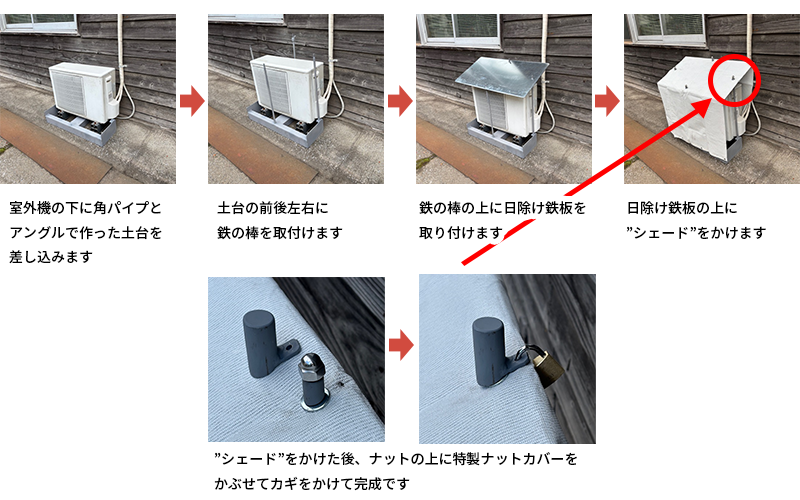 室外機の下に角パイプとアングルで作った土台を差し込みます

土台の前後左右に鉄の棒を取付けます

鉄の棒の上に日除け鉄板を取り付けます

日除け鉄板の上に”シェード”をかけます

”シェード”をかけた後、ナットの上に特製ナットカバーをかぶせてカギをかけて完成です